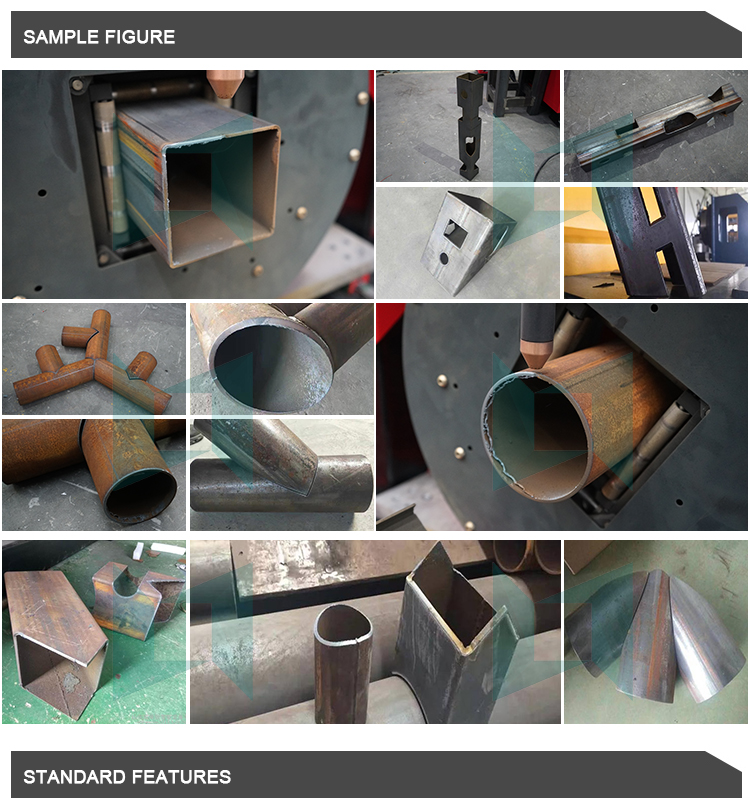 SAMPLE FIGURE

STANDARD FEATURES