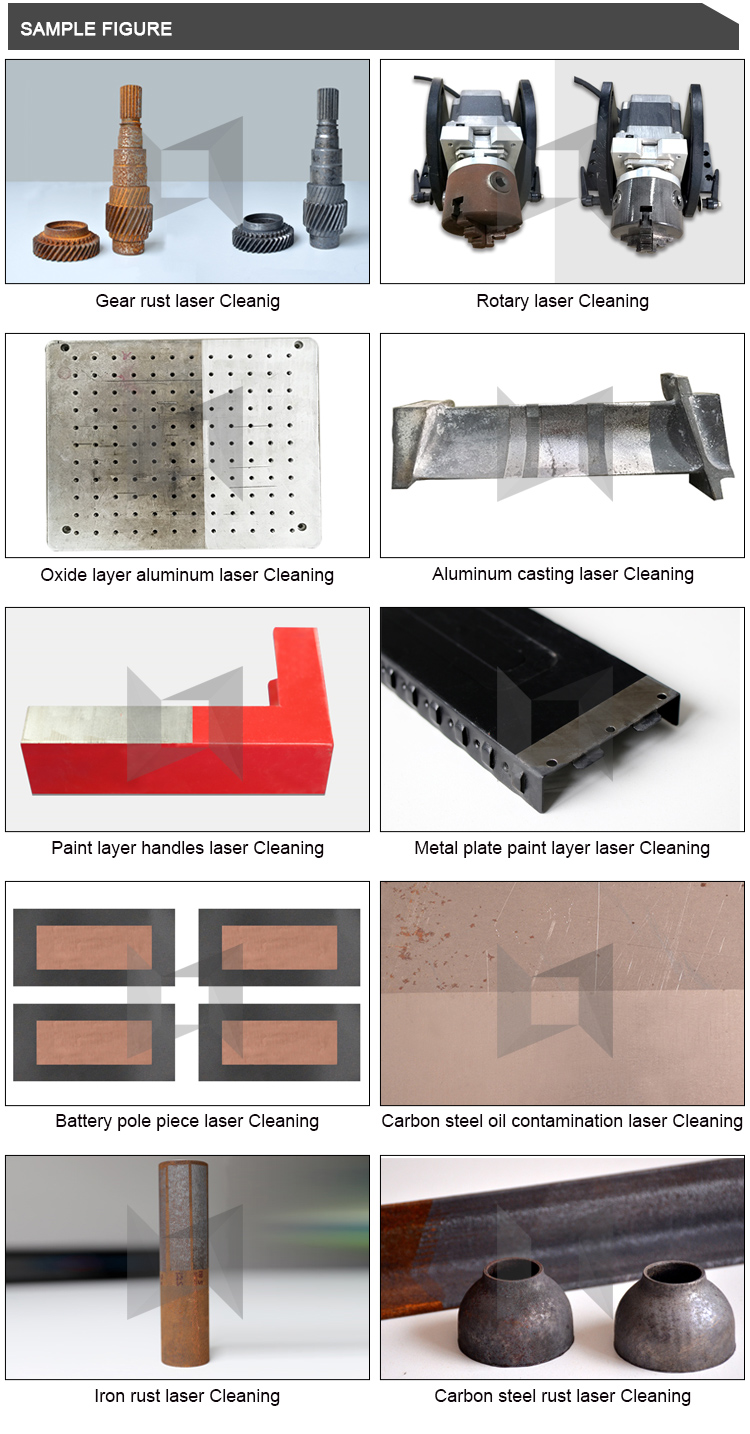 SAMPLE FIGURE

Gear rust laser Cleanig

Rotary laser Cleaning

Oxide layer aluminum laser Cleaning

Aluminum casting laser Cleaning

Paint layer handles laser Cleaning

Metal plate paint layer laser Cleaning

Battery pole piece laser Cleaning

Carbon steel oil contamination laser Cleaning

Iron rust laser Cleaning

Carbon steel rust laser Cleaning